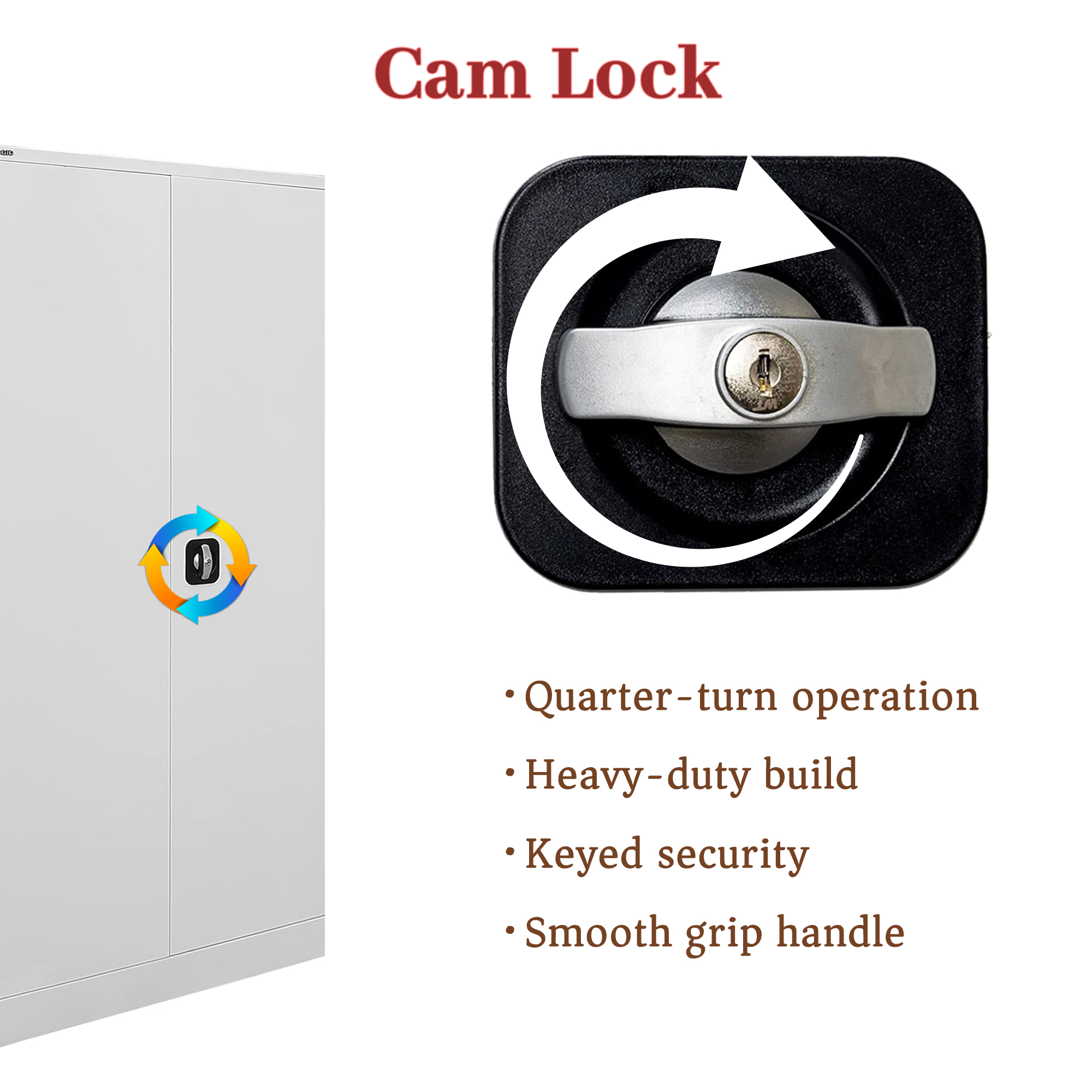 Cam Lock

· Quarter-turn operation

· Heavy-duty build

· Keyed security

· Smooth grip handle