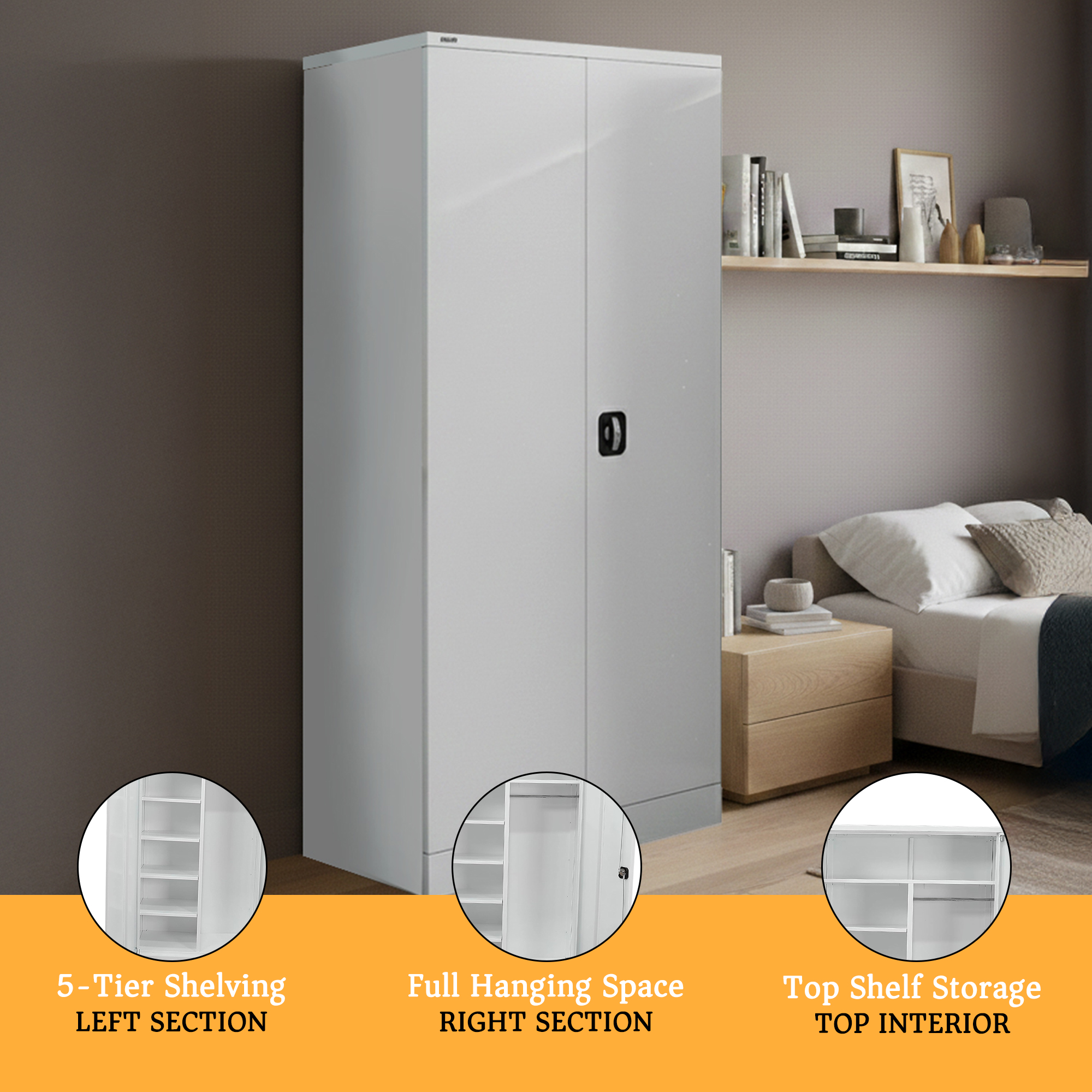 5-Tier Shelving
LEFT SECTION

Full Hanging Space
RIGHT SECTION

Top Shelf Storage
TOP INTERIOR