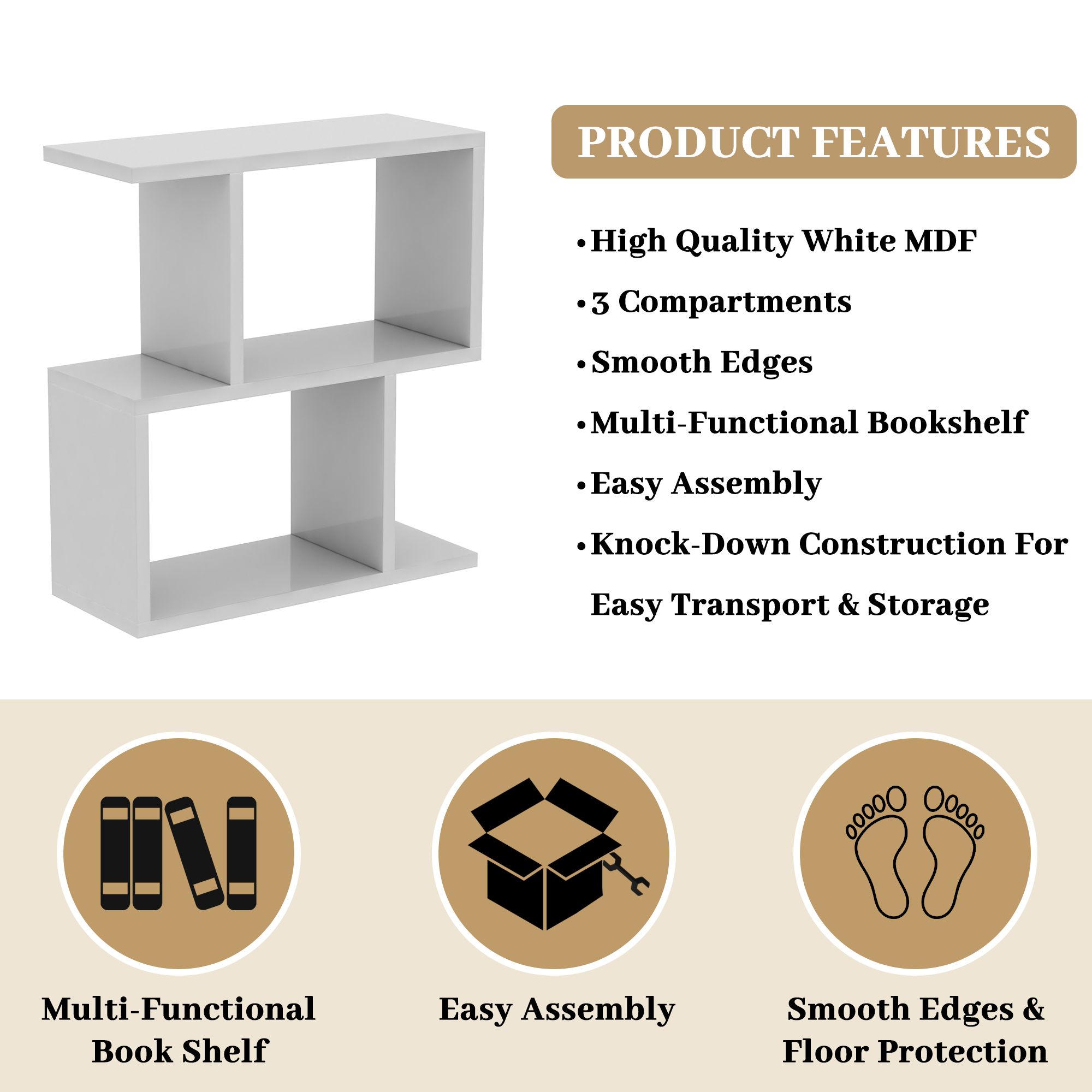 PRODUCT FEATURES

• High Quality White MDF

• 3 Compartments

• Smooth Edges

• Multi-Functional Bookshelf

• Easy Assembly

• Knock-Down Construction For Easy Transport & Storage

Multi-Functional Book Shelf

Easy Assembly

Smooth Edges & Floor Protection