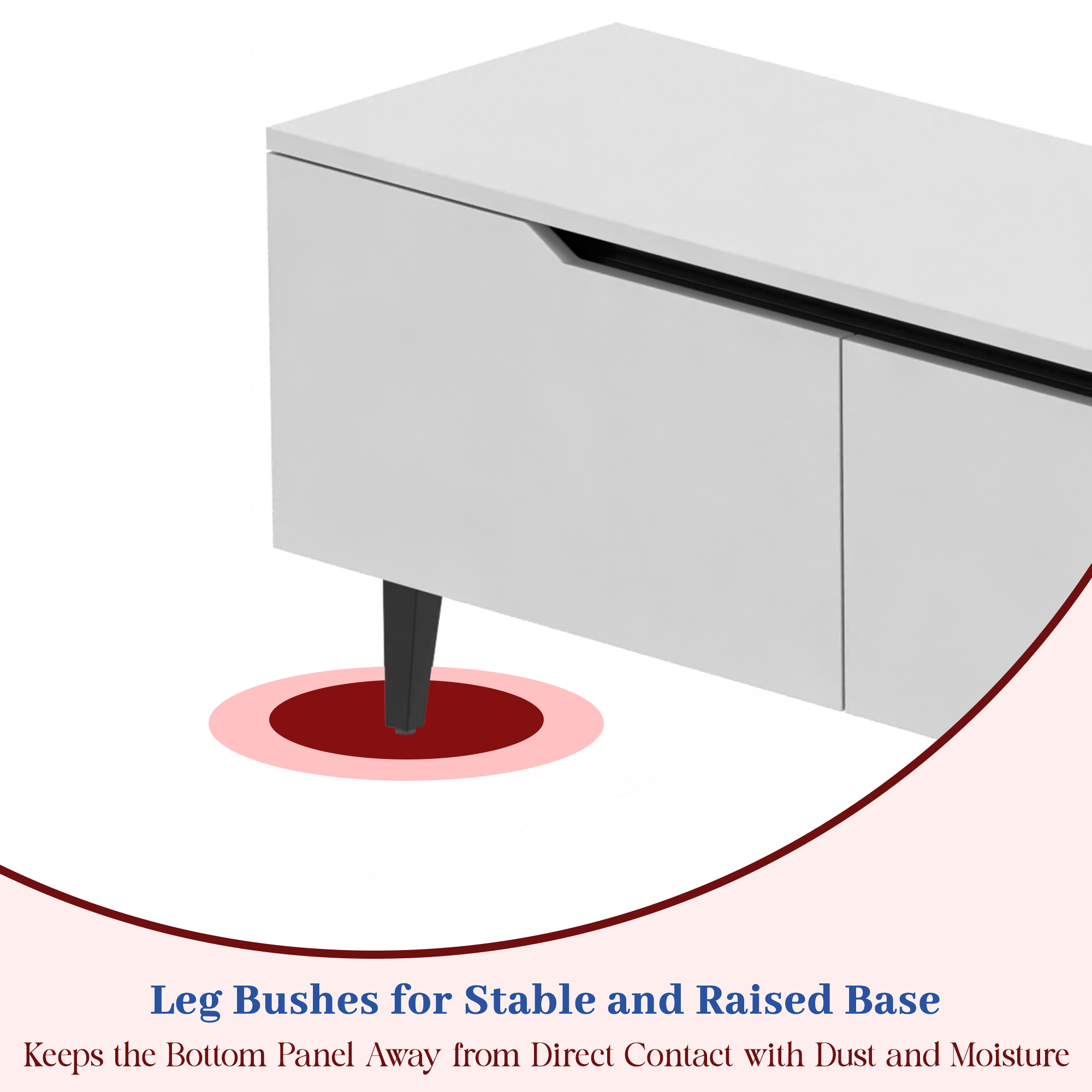 Leg Bushes for Stable and Raised Base

Keeps the Bottom Panel Away from Direct Contact with Dust and Moisture