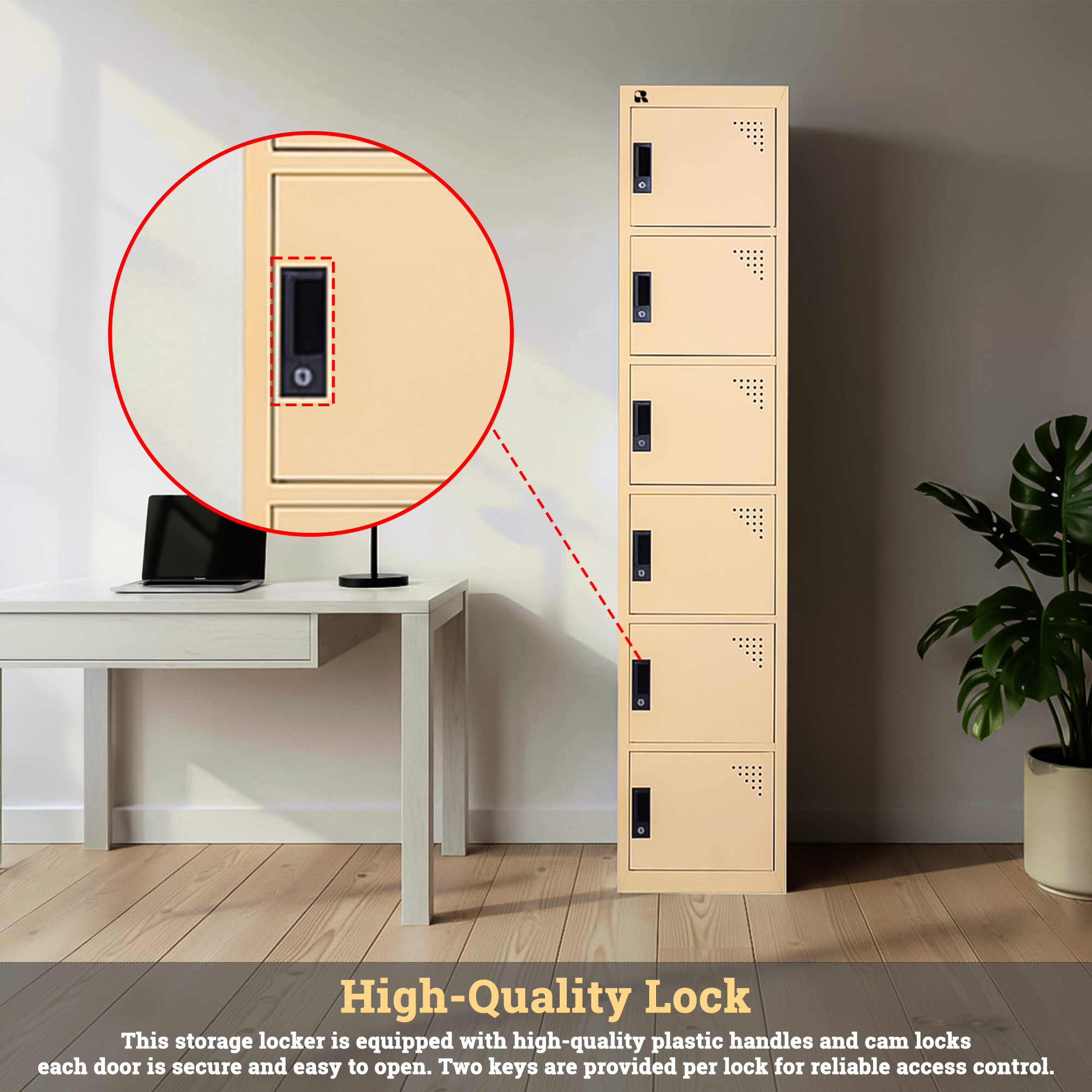 High-Quality Lock

This storage locker is equipped with high-quality plastic handles and cam locks each door is secure and easy to open. Two keys are provided per lock for reliable access control.