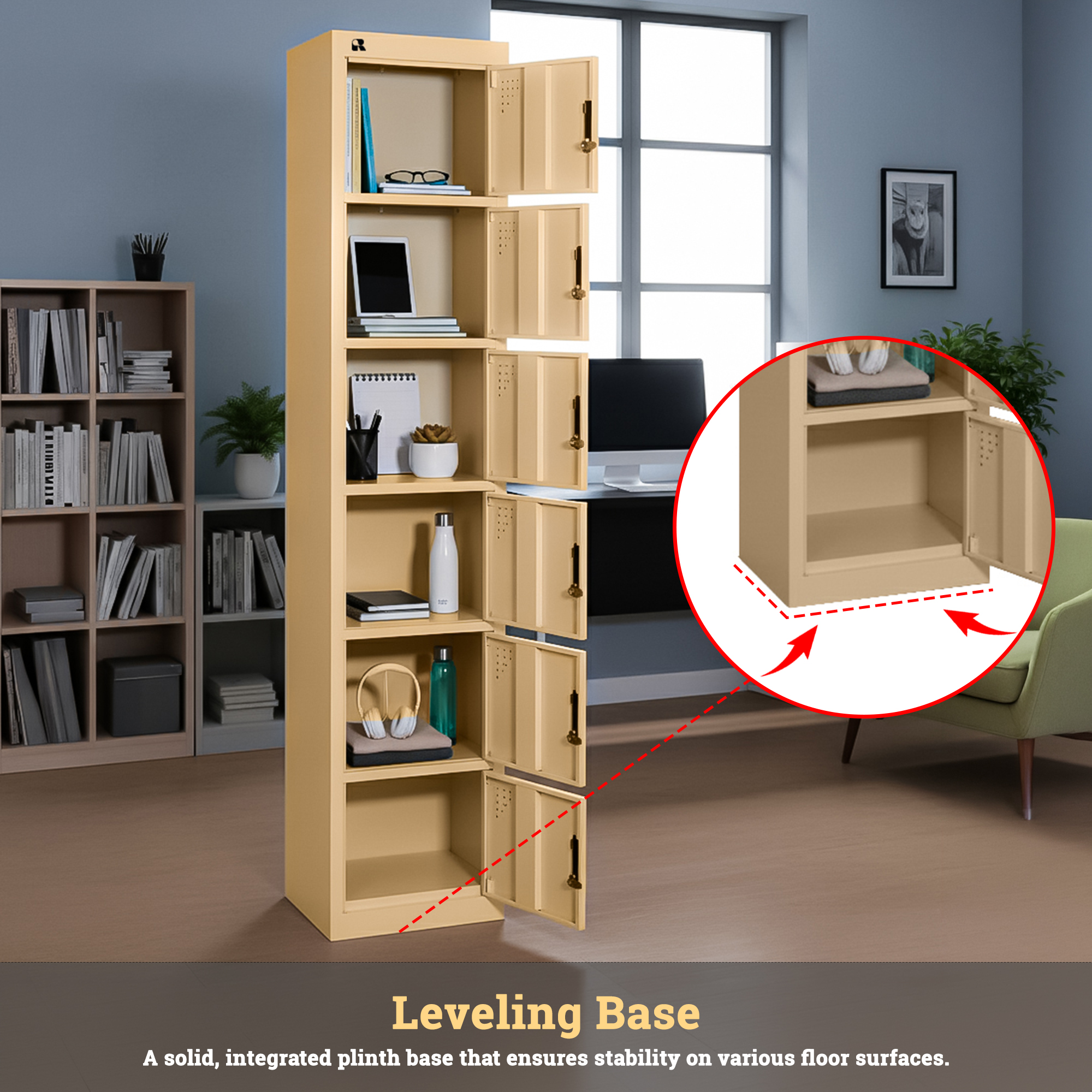 Leveling Base

A solid, integrated plinth base that ensures stability on various floor surfaces.