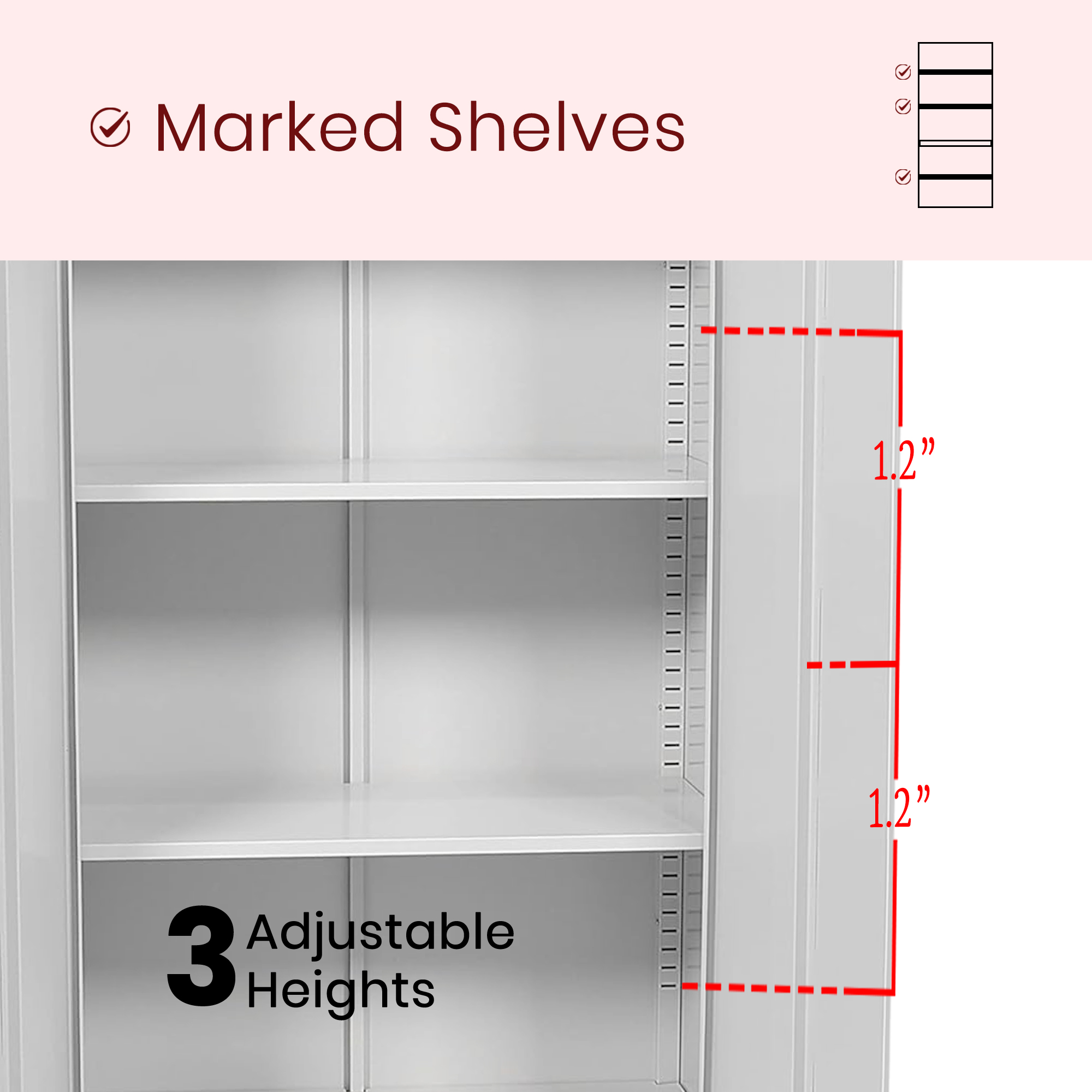 Marked Shelves

1.2”

1.2”

3 Adjustable Heights