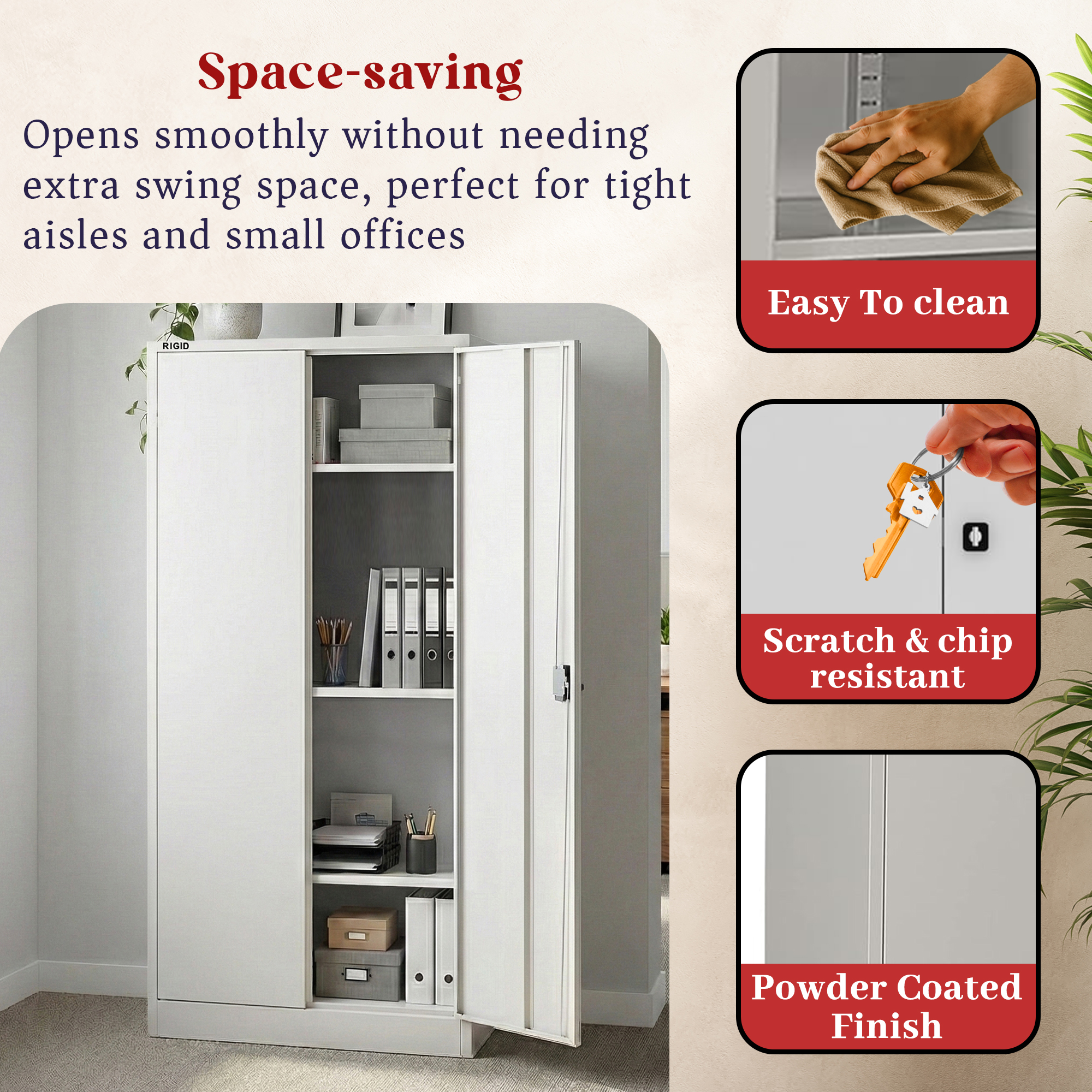 Space-saving

Opens smoothly without needing extra swing space, perfect for tight aisles and small offices

RIGID

Easy To clean

Scratch & chip resistant

Powder Coated Finish