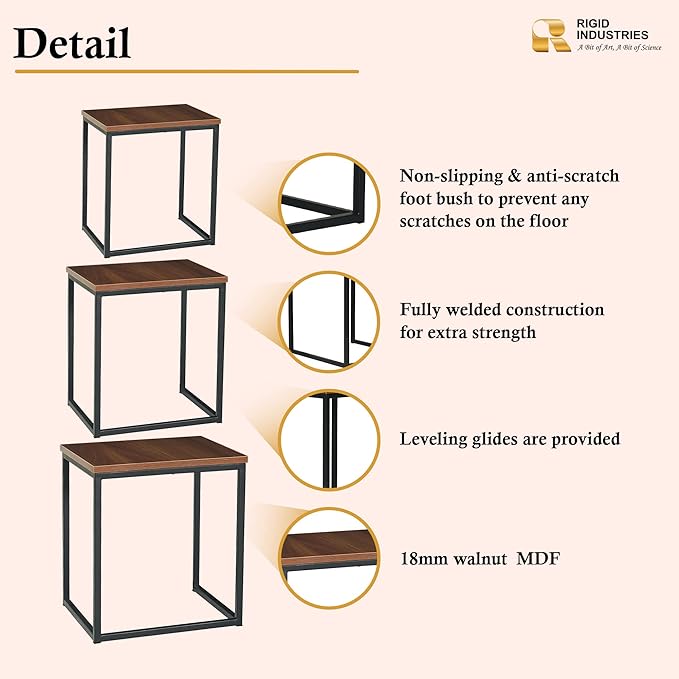 Detail

RIGID INDUSTRIES
A Bit of Art, A Bit of Science

Non-slipping & anti-scratch foot bush to prevent any scratches on the floor

Fully welded construction for extra strength

Leveling glides are provided

18mm walnut MDF